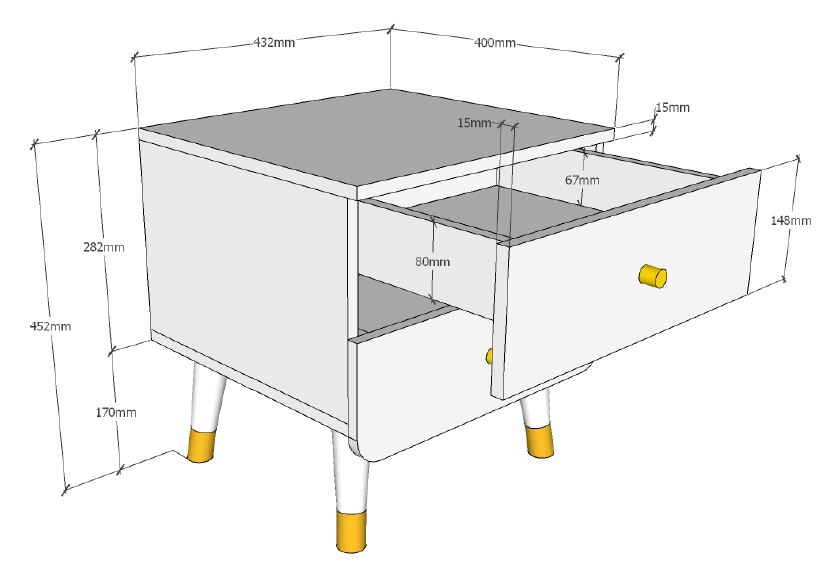 432mm
400mm
15mm
15mm
67mm
148mm
282mm
80mm
452mm
170mm