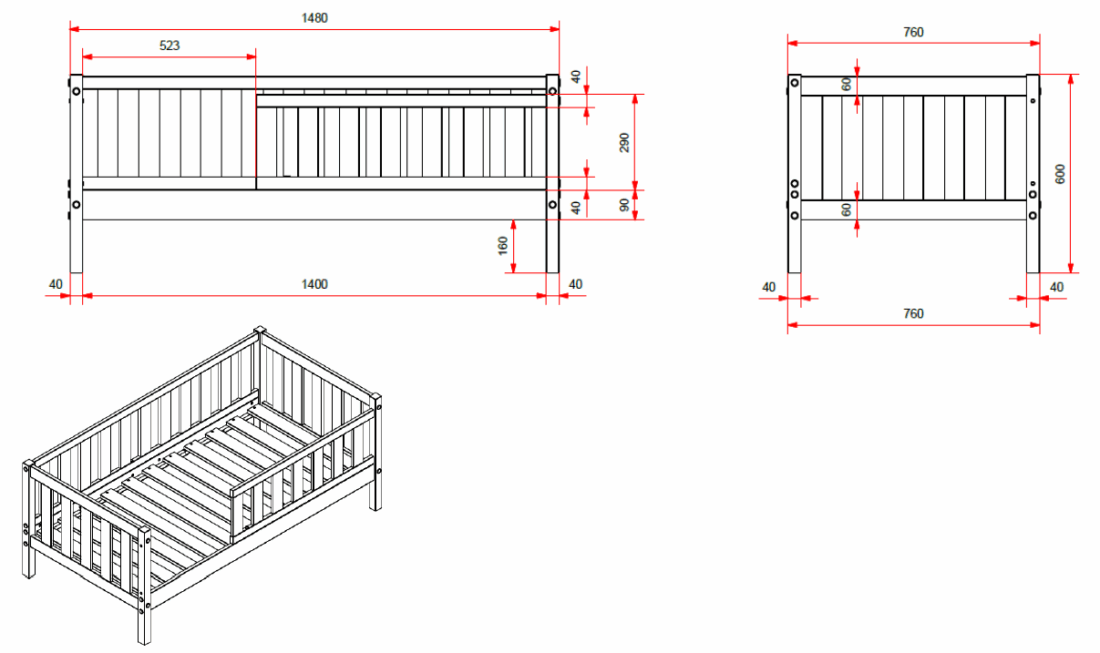 1480
523
40
290
40
90
160
40
1400
40

760
60
60
600
40
40
760