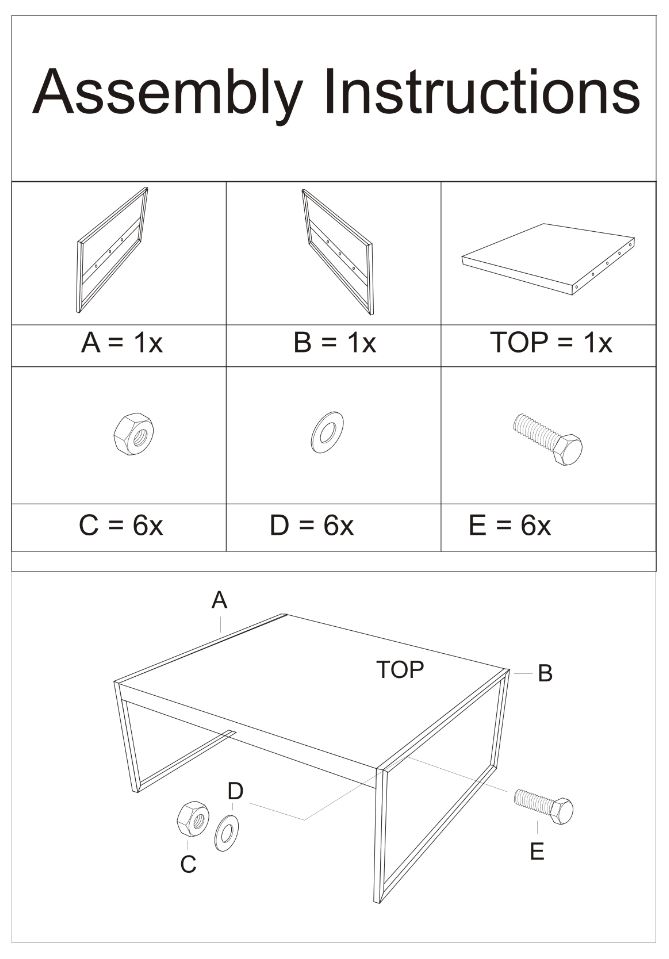 Assembly Instructions

| A = 1x | B = 1x | TOP = 1x |
|---|---|---|
| C = 6x | D = 6x | E = 6x |

A

TOP

B

D

C

E